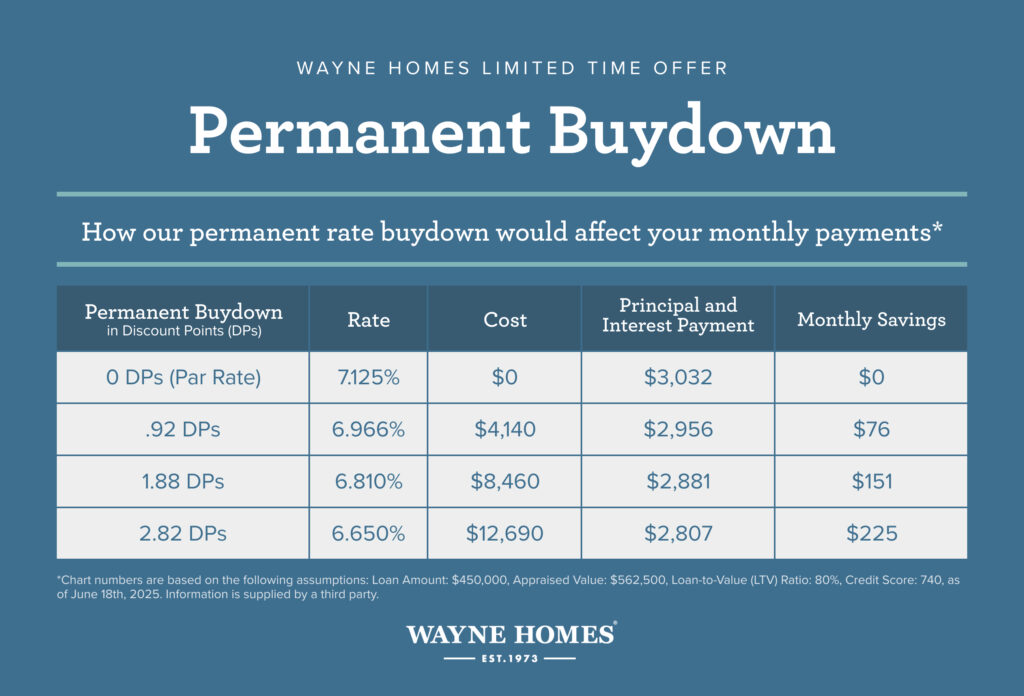 WAYNE HOMES LIMITED TIME OFFER

Permanent Buydown

How our permanent rate buydown would affect your monthly payments*

| Permanent Buydown in Discount Points (DPs) | Rate | Cost | Principal and Interest Payment | Monthly Savings |
|---|---|---|---|---|
| 0 DPs (Par Rate) | 7.125% | \$0 | \$3,032 | \$0 |
| .92 DPs | 6.966% | \$4,140 | \$2,956 | \$76 |
| 1.88 DPs | 6.810% | \$8,460 | \$2,881 | \$151 |
| 2.82 DPs | 6.650% | \$12,690 | \$2,807 | \$225 |

*Chart numbers are based on the following assumptions: Loan Amount: \$450,000, Appraised Value: \$562,500, Loan-to-Value (LTV) Ratio: 80%, Credit Score: 740, as of June 18th, 2025. Information is supplied by a third party.

WAYNE HOMES®
EST. 1973