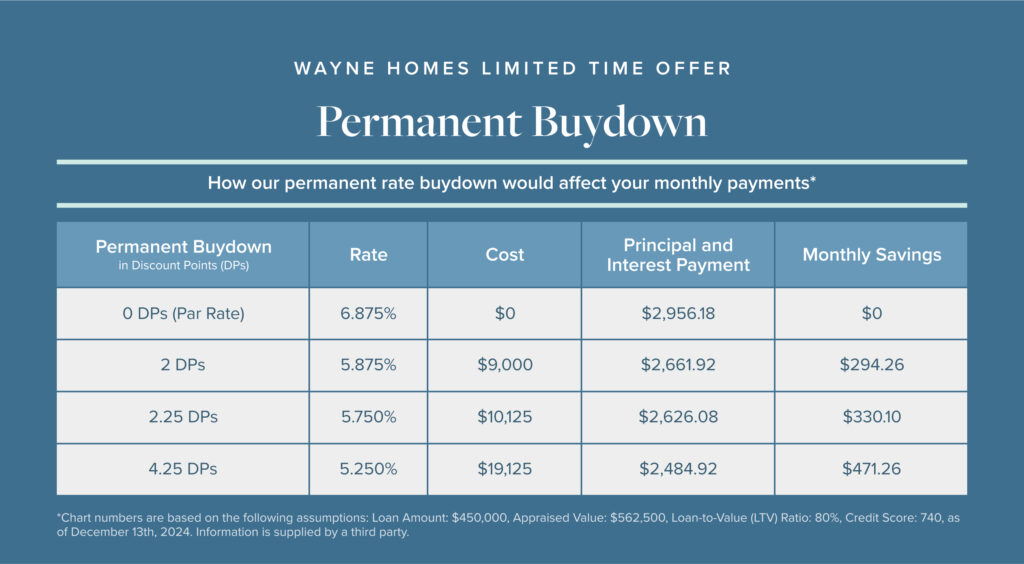 WAYNE HOMES LIMITED TIME OFFER

Permanent Buydown

How our permanent rate buydown would affect your monthly payments*

| Permanent Buydown in Discount Points (DPs) | Rate | Cost | Principal and Interest Payment | Monthly Savings |
|---|---|---|---|---|
| 0 DPs (Par Rate) | 6.875% | \$0 | \$2,956.18 | \$0 |
| 2 DPs | 5.875% | \$9,000 | \$2,661.92 | \$294.26 |
| 2.25 DPs | 5.750% | \$10,125 | \$2,626.08 | \$330.10 |
| 4.25 DPs | 5.250% | \$19,125 | \$2,484.92 | \$471.26 |

*Chart numbers are based on the following assumptions: Loan Amount: \$450,000, Appraised Value: \$562,500, Loan-to-Value (LTV) Ratio: 80%, Credit Score: 740, as of December 13th, 2024. Information is supplied by a third party.