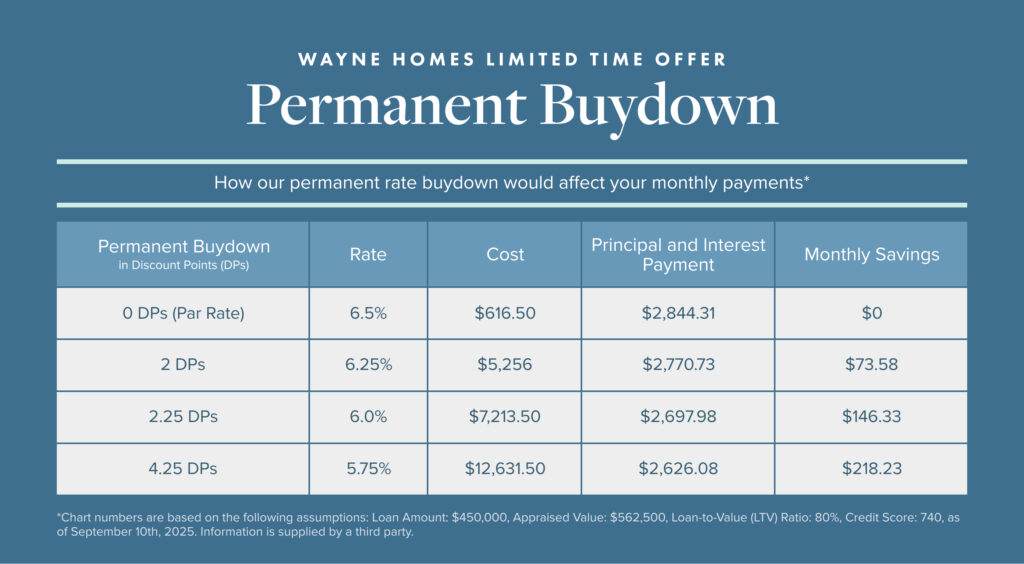 WAYNE HOMES LIMITED TIME OFFER

Permanent Buydown

How our permanent rate buydown would affect your monthly payments*

| Permanent Buydown in Discount Points (DPs) | Rate | Cost | Principal and Interest Payment | Monthly Savings |
|---|---|---|---|---|
| 0 DPs (Par Rate) | 6.5% | \$616.50 | \$2,844.31 | \$0 |
| 2 DPs | 6.25% | \$5,256 | \$2,770.73 | \$73.58 |
| 2.25 DPs | 6.0% | \$7,213.50 | \$2,697.98 | \$146.33 |
| 4.25 DPs | 5.75% | \$12,631.50 | \$2,626.08 | \$218.23 |

*Chart numbers are based on the following assumptions: Loan Amount: \$450,000, Appraised Value: \$562,500, Loan-to-Value (LTV) Ratio: 80%, Credit Score: 740, as of September 10th, 2025. Information is supplied by a third party.